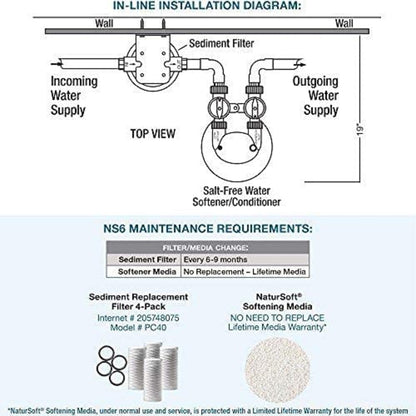 IN-LINE INSTALLATION DIAGRAM:

Wall

Wall

Sediment Filter

Incoming Water Supply

Outgoing Water Supply

TOP VIEW

19"

Salt-Free Water Softener/Conditioner

NS6 MAINTENANCE REQUIREMENTS:

| FILTER/MEDIA CHANGE: | |
|---|---|
| Sediment Filter | Every 6-9 months |
| Softener Media | No Replacement – Lifetime Media |

Sediment Replacement Filter 4-Pack
Internet # 205748075
Model # PC40

NaturSoft® Softening Media
NO NEED TO REPLACE
Lifetime Media Warranty*

*NaturSoft® Softening Media, under normal use and service, is protected with a Limited Lifetime Warranty for the life of the system