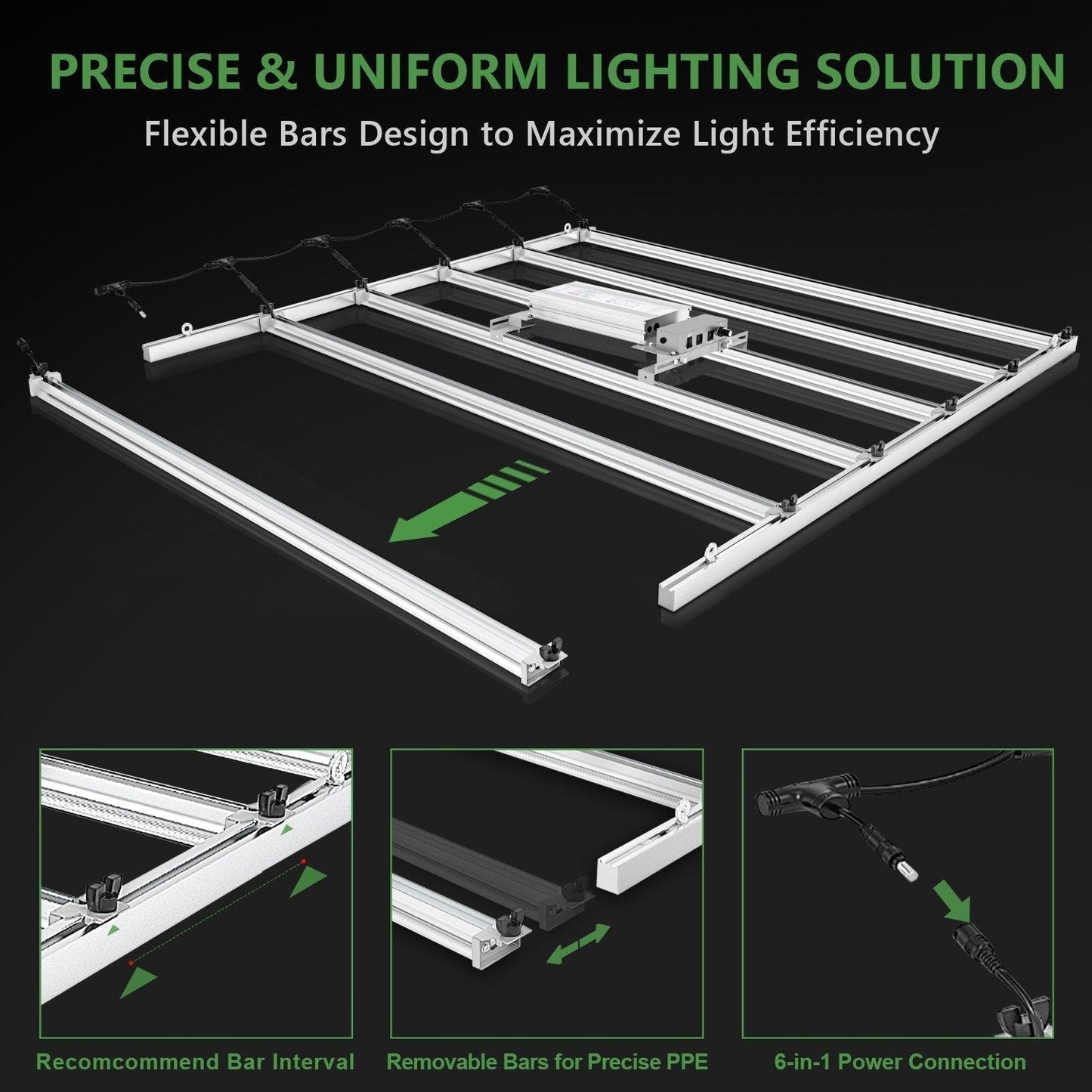 PRECISE & UNIFORM LIGHTING SOLUTION

Flexible Bars Design to Maximize Light Efficiency

Recomcommend Bar Interval

Removable Bars for Precise PPE

6-in-1 Power Connection