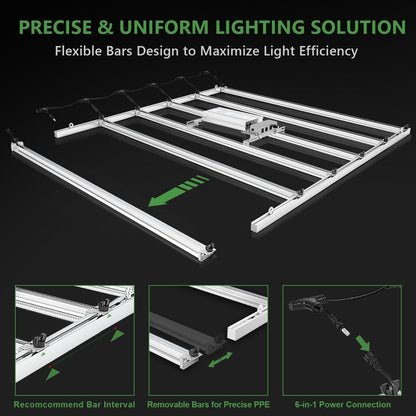 PRECISE & UNIFORM LIGHTING SOLUTION

Flexible Bars Design to Maximize Light Efficiency

Recomcommend Bar Interval

Removable Bars for Precise PPE

6-in-1 Power Connection