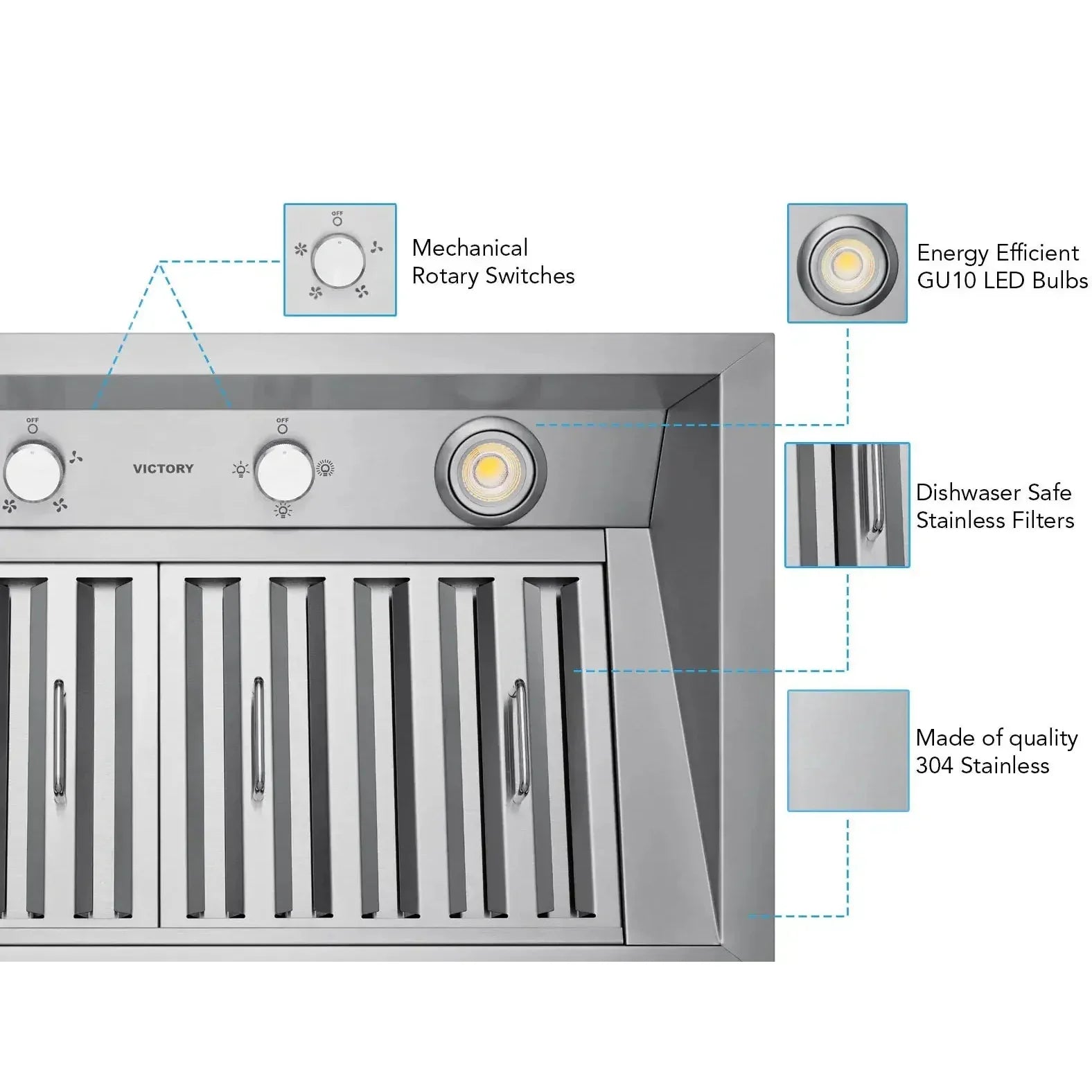 OFF

Mechanical Rotary Switches

Energy Efficient GU10 LED Bulbs

OFF

VICTORY

OFF

Dishwaser Safe Stainless Filters

Made of quality 304 Stainless