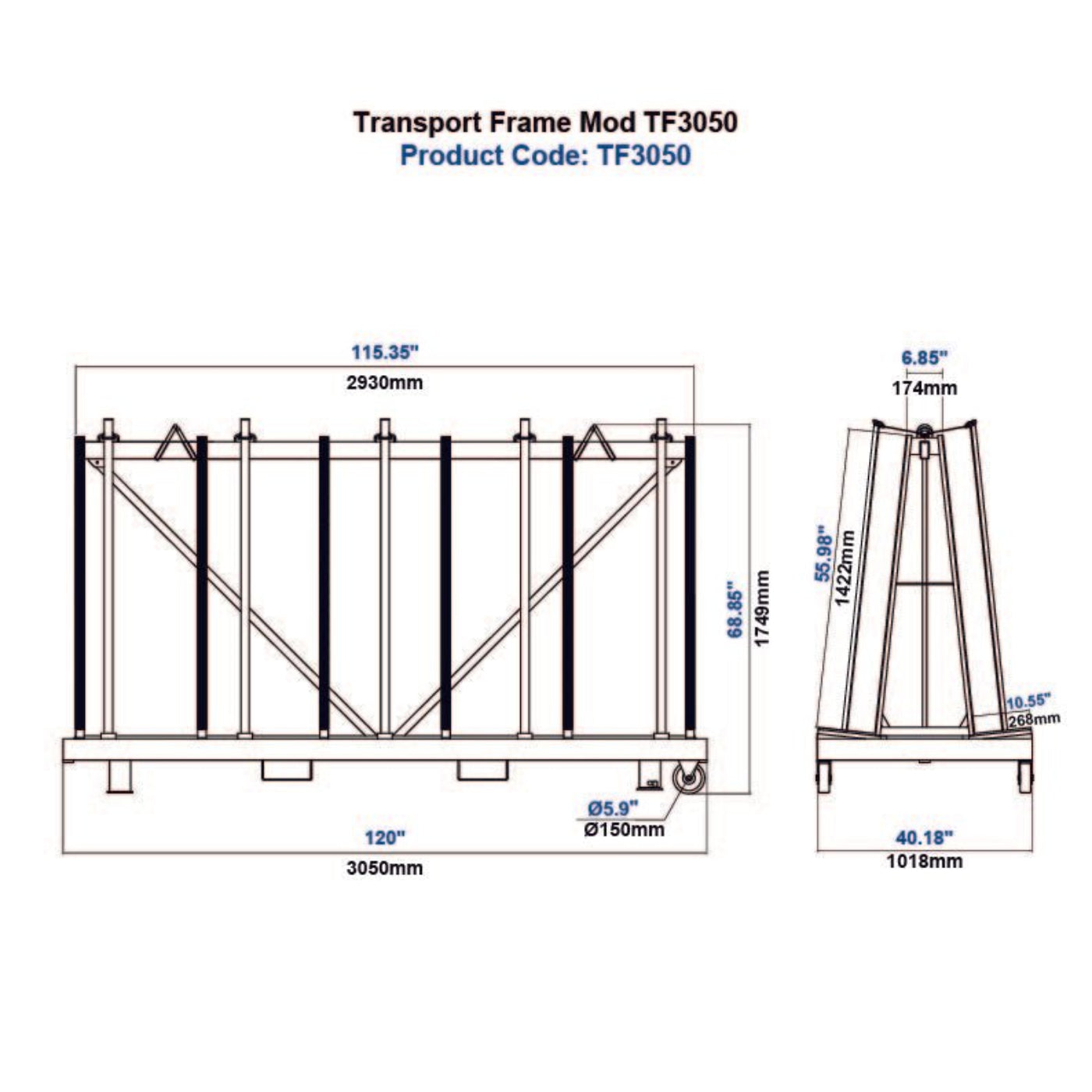 Transport Frame Mod TF3050
Product Code: TF3050

115.35"
2930mm

68.85"
1749mm

Ø5.9"
Ø150mm

120"
3050mm

6.85"
174mm

55.98"
1422mm

10.55"
268mm

40.18"
1018mm