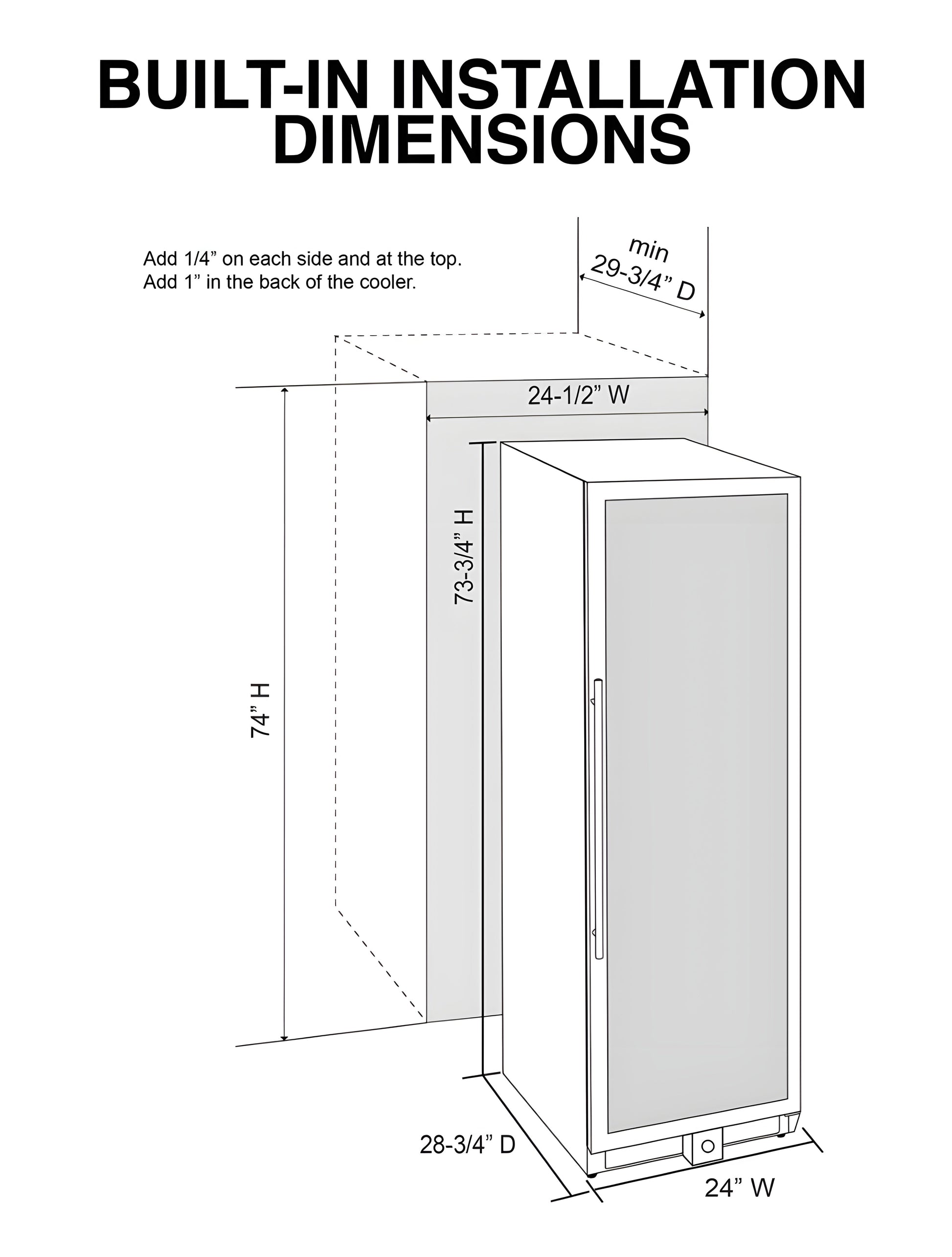 BUILT-IN INSTALLATION DIMENSIONS

Add 1/4” on each side and at the top.
Add 1” in the back of the cooler.

min
29-3/4” D

24-1/2” W

73-3/4” H

74” H

28-3/4” D

24” W