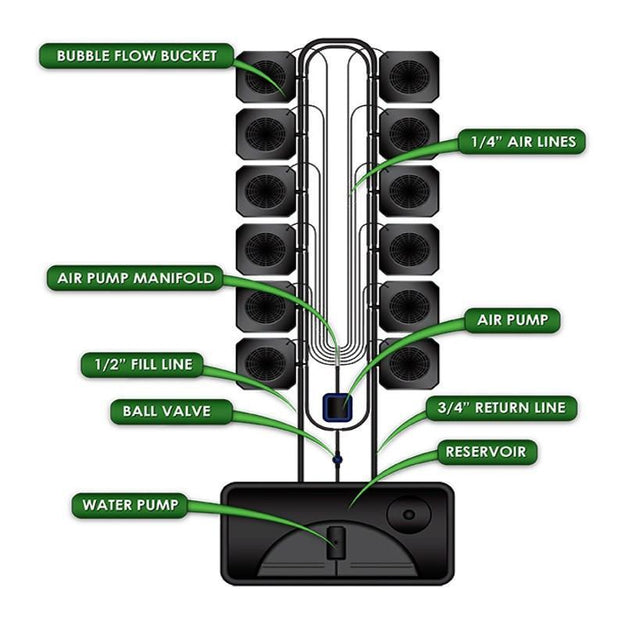 BUBBLE FLOW BUCKET

1/4" AIR LINES

AIR PUMP MANIFOLD

AIR PUMP

1/2" FILL LINE

BALL VALVE

3/4" RETURN LINE

RESERVOIR

WATER PUMP