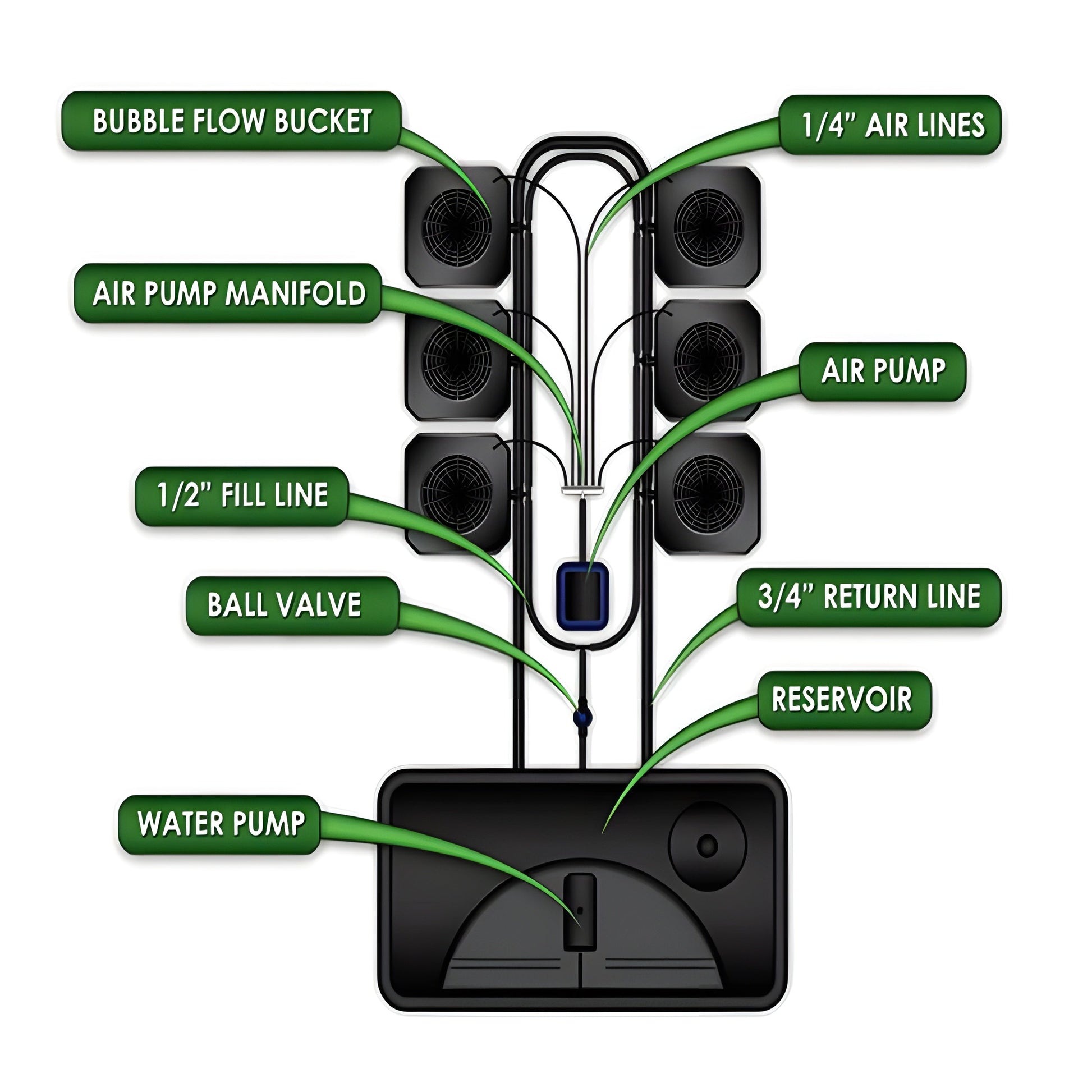 BUBBLE FLOW BUCKET

1/4" AIR LINES

AIR PUMP MANIFOLD

AIR PUMP

1/2" FILL LINE

BALL VALVE

3/4" RETURN LINE

RESERVOIR

WATER PUMP