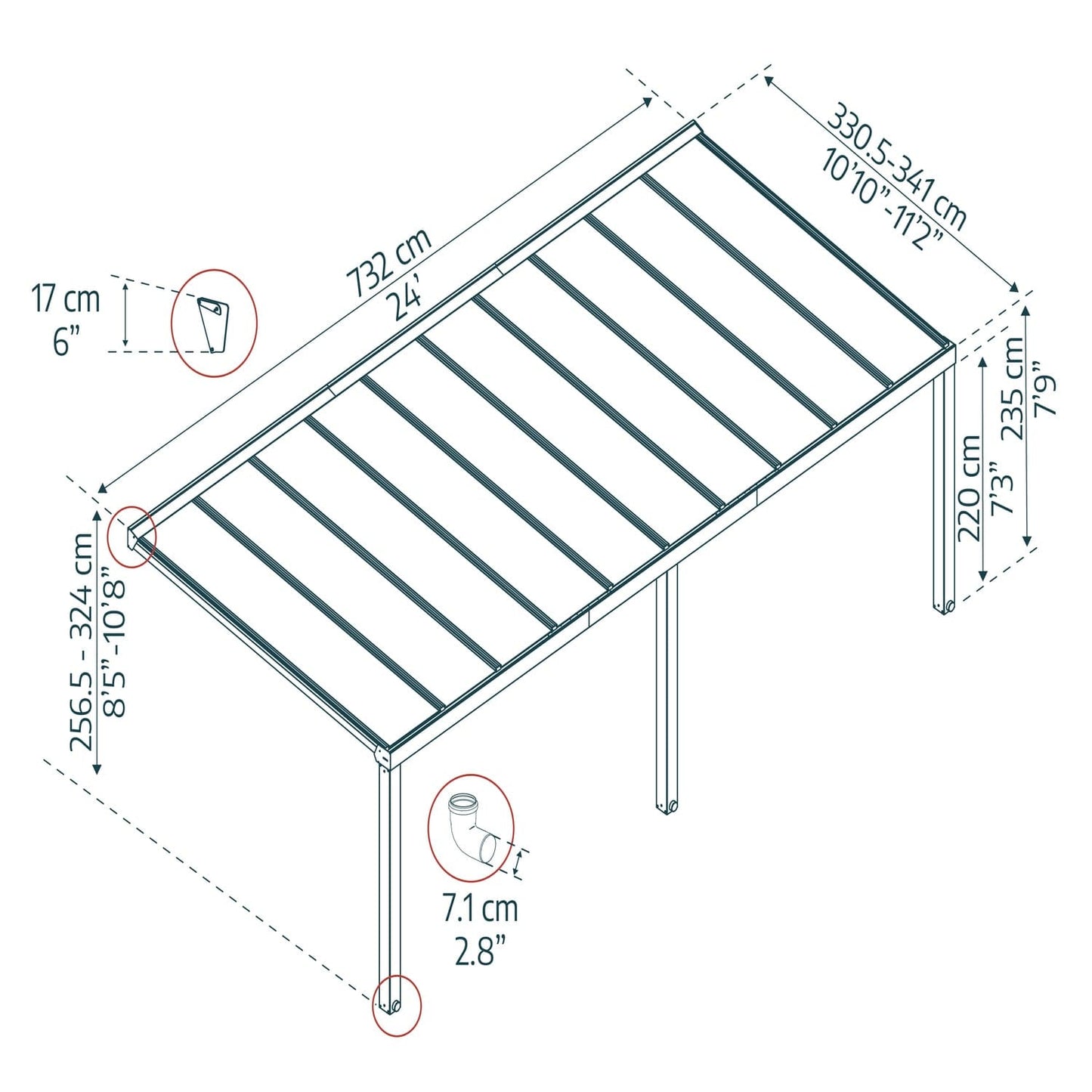 732 cm
24'

330.5-341 cm
10'10"-11'2"

17 cm
6"

235 cm
7'9"

220 cm
7'3"

256.5 - 324 cm
8'5"-10'8"

7.1 cm
2.8"