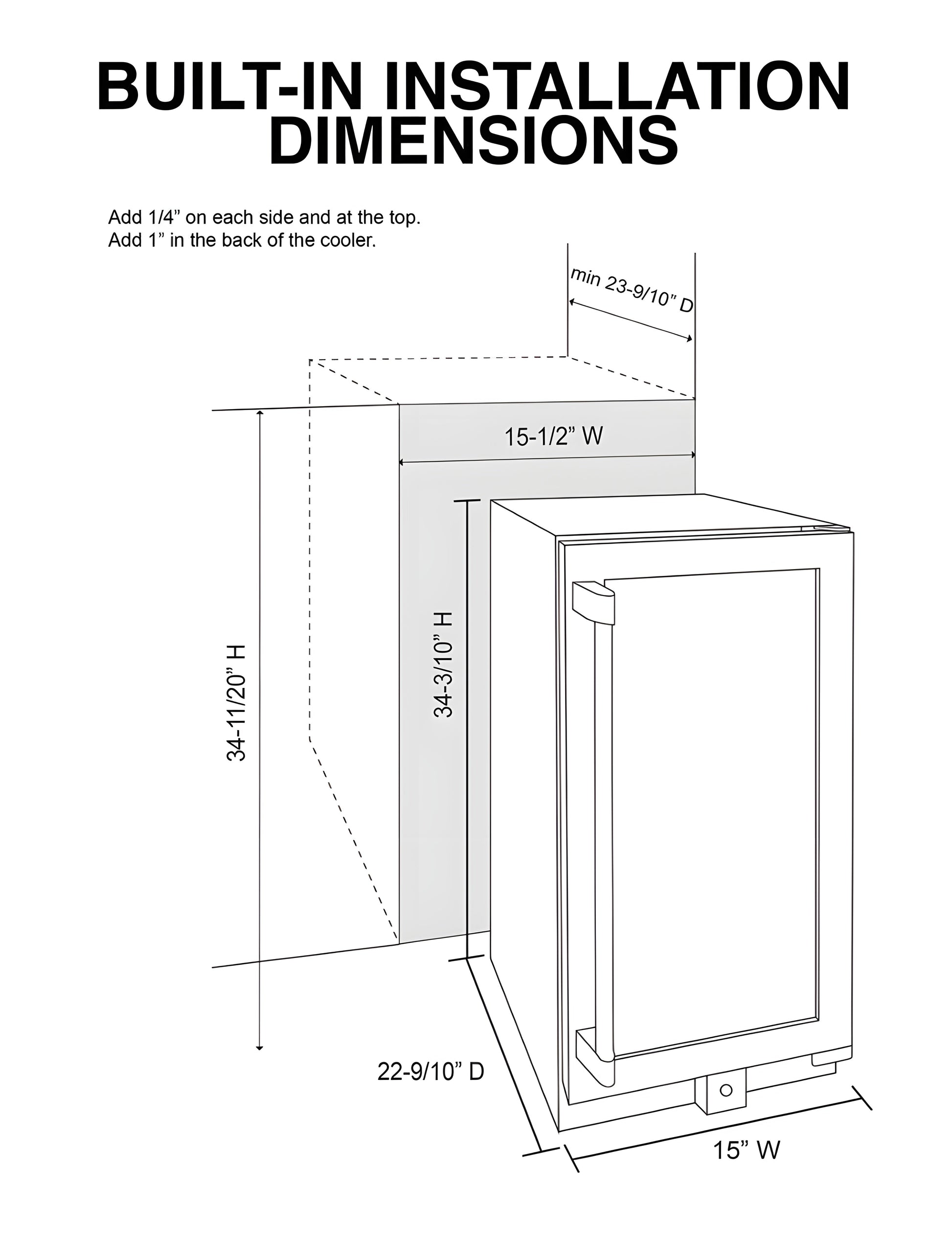 BUILT-IN INSTALLATION DIMENSIONS

Add 1/4” on each side and at the top.
Add 1” in the back of the cooler.

min 23-9/10” D

15-1/2” W

34-11/20” H

34-3/10” H

22-9/10” D

15” W